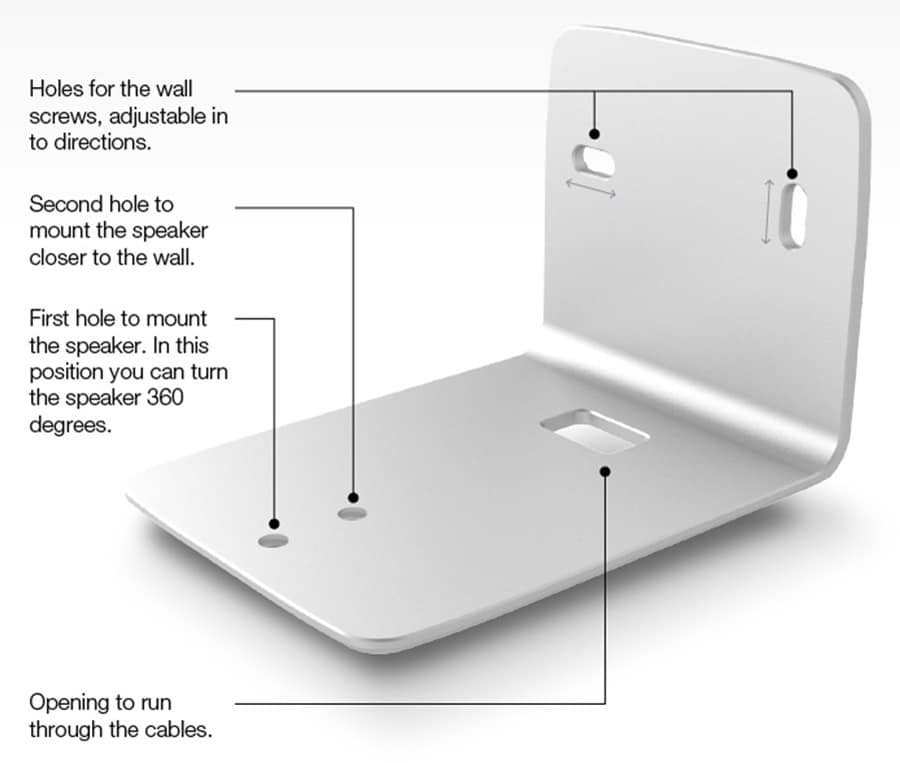 Holes for the wall screws, adjustable in to directions.

Second hole to mount the speaker closer to the wall.

First hole to mount the speaker. In this position you can turn the speaker 360 degrees.

Opening to run through the cables.